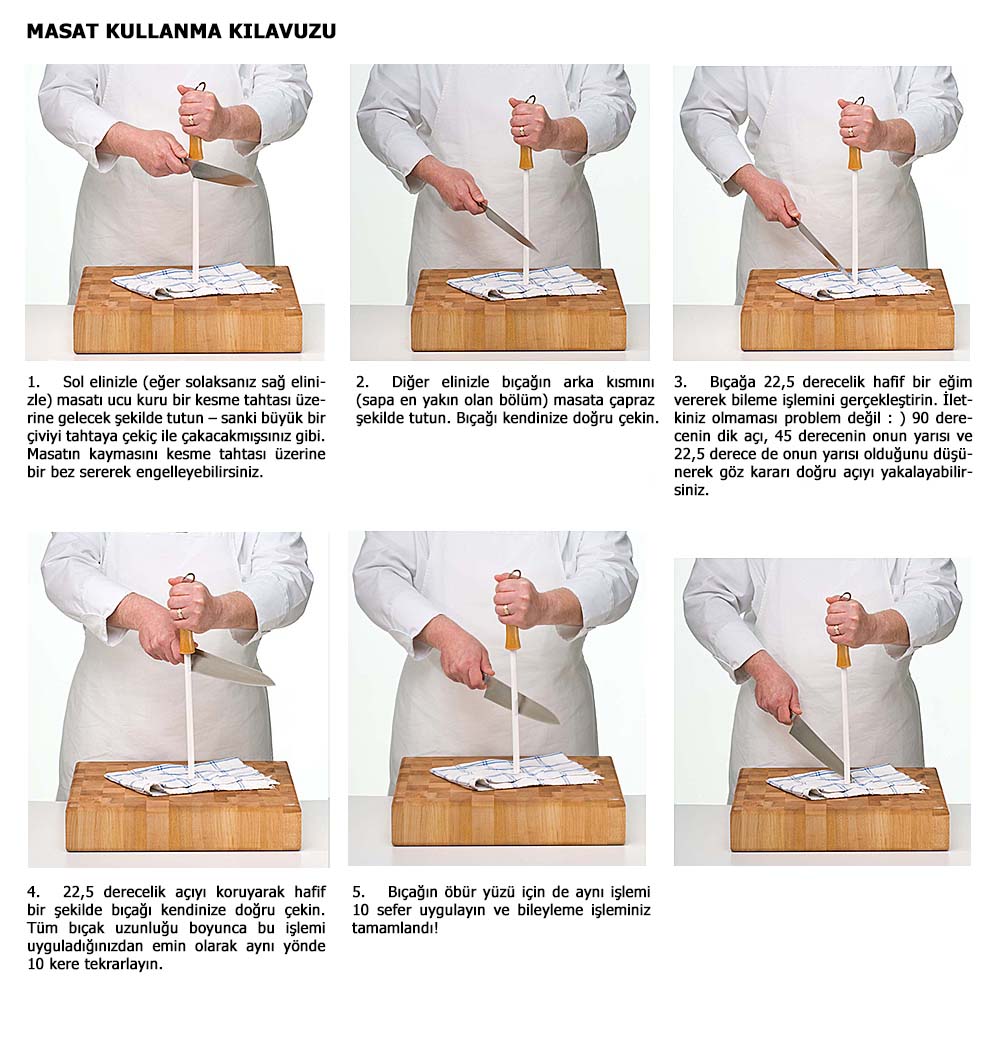 MASAT KULLANMA KILAVUZU

1. Sol elinizle (eğer solaksanız sağ elinizle) masatı ucu kuru bir kesme tahtası üzerine gelecek şekilde tutun – sanki büyük bir çiviyi tahtaya çekiç ile çakacakmışsınız gibi. Masatın kaymasını kesme tahtası üzerine bir bez sererek engelleyebilirsiniz.

2. Diğer elinizle bıçağın arka kısmını (sapa en yakın olan bölüm) masata çapraz şekilde tutun. Bıçağı kendinize doğru çekin.

3. Bıçağa 22,5 derecelik hafif bir eğim vererek bileme işlemini gerçekleştirin. İletkiniz olmaması problem değil : ) 90 derecenin dik açı, 45 derecenin onun yarısı ve 22,5 derece de onun yarısı olduğunu düşünerek göz kararı doğru açıyı yakalayabilirsiniz.

4. 22,5 derecelik açıyı koruyarak hafif bir şekilde bıçağı kendinize doğru çekin. Tüm bıçak uzunluğu boyunca bu işlemi uyguladığınızdan emin olarak aynı yönde 10 kere tekrarlayın.

5. Bıçağın öbür yüzü için de aynı işlemi 10 sefer uygulayın ve bileyleme işleminiz tamamlandı!